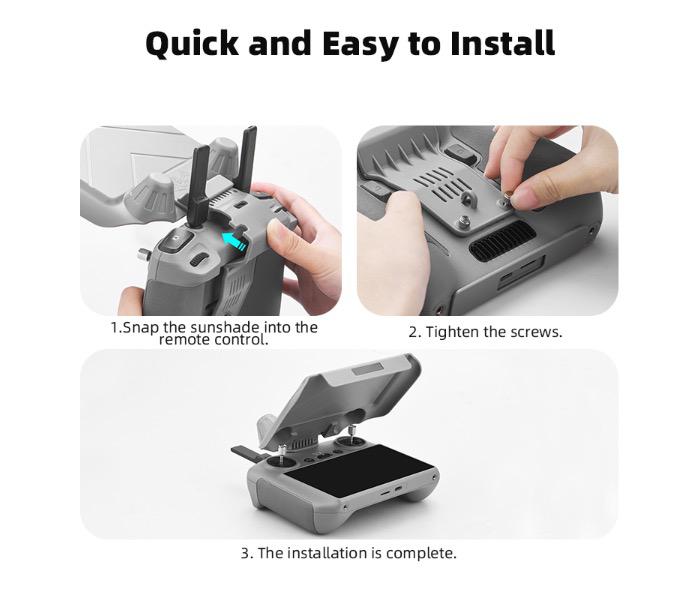 Quick and Easy to Install

1.Snap the sunshade into the remote control.

2. Tighten the screws.

3. The installation is complete.