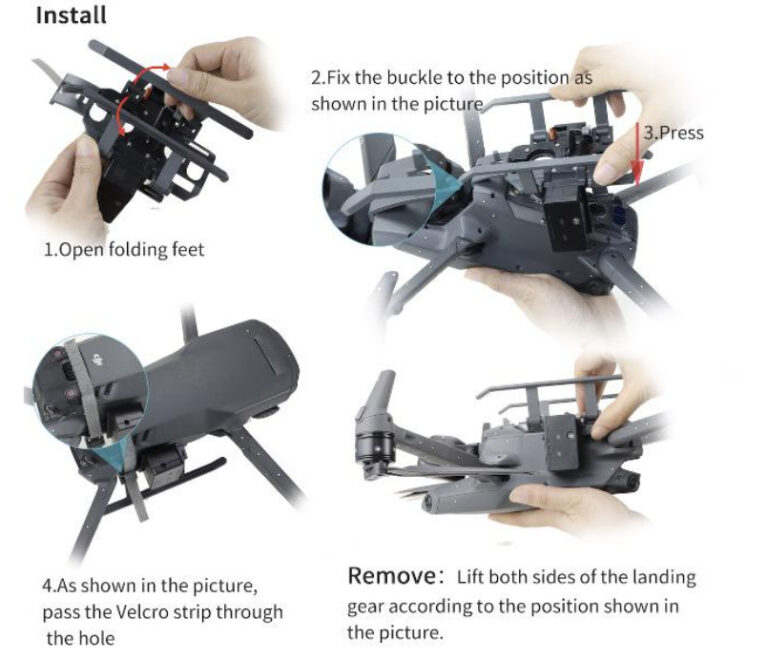 Install

1.Open folding feet

2.Fix the buckle to the position as shown in the picture

3.Press

4.As shown in the picture, pass the Velcro strip through the hole

Remove: Lift both sides of the landing gear according to the position shown in the picture.